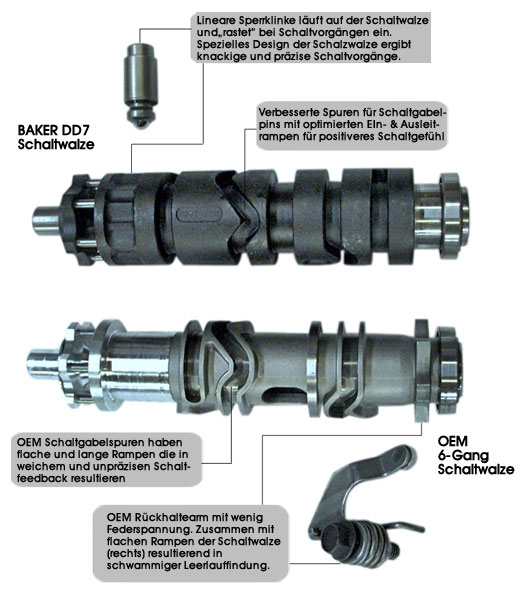 Lineare Sperrklinke läuft auf der Schaltwalze und„rastet" bei Schaltvorgängen ein. Spezielles Design der Schalzwalze ergibt knackige und präzise Schaltvorgänge.

BAKER DD7 Schaltwalze

Verbesserte Spuren für Schaltgabelpins mit optimierten Ein- & Ausleitrampen für positiveres Schaltgefühl

OEM Schaltgabelspuren haben flache und lange Rampen die in weichem und unpräzisen Schaltfeedback resultieren

OEM 6-Gang Schaltwalze

OEM Rückhaltearm mit wenig Federspannung. Zusammen mit flachen Rampen der Schaltwalze (rechts) resultierend in schwammiger Leerlauffindung.